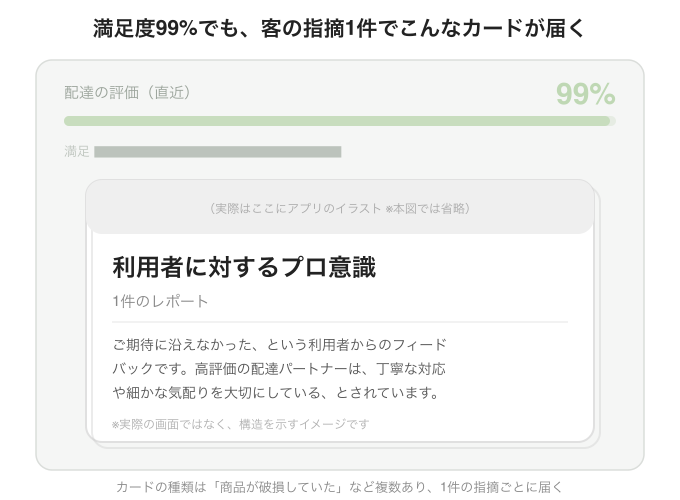 満足度99%でも、客の指摘1件でこんなカードが届く

配達の評価（直近）

99%

満足

（実際はここにアプリのイラスト ※本図では省略）

利用者に対するプロ意識

1件のレポート

ご期待に沿えなかった、という利用者からのフィードバックです。高評価の配達パートナーは、丁寧な対応や細かな気配りを大切にしている、とされています。

※実際の画面ではなく、構造を示すイメージです

カードの種類は「商品が破損していた」など複数あり、1件の指摘ごとに届く